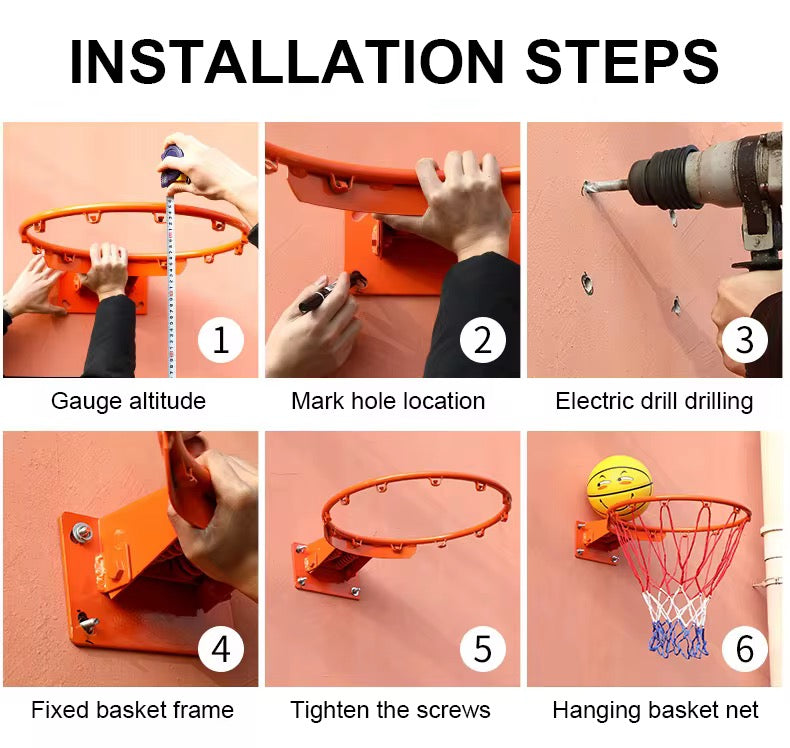 INSTALLATION STEPS

1
Gauge altitude

2
Mark hole location

3
Electric drill drilling

4
Fixed basket frame

5
Tighten the screws

6
Hanging basket net