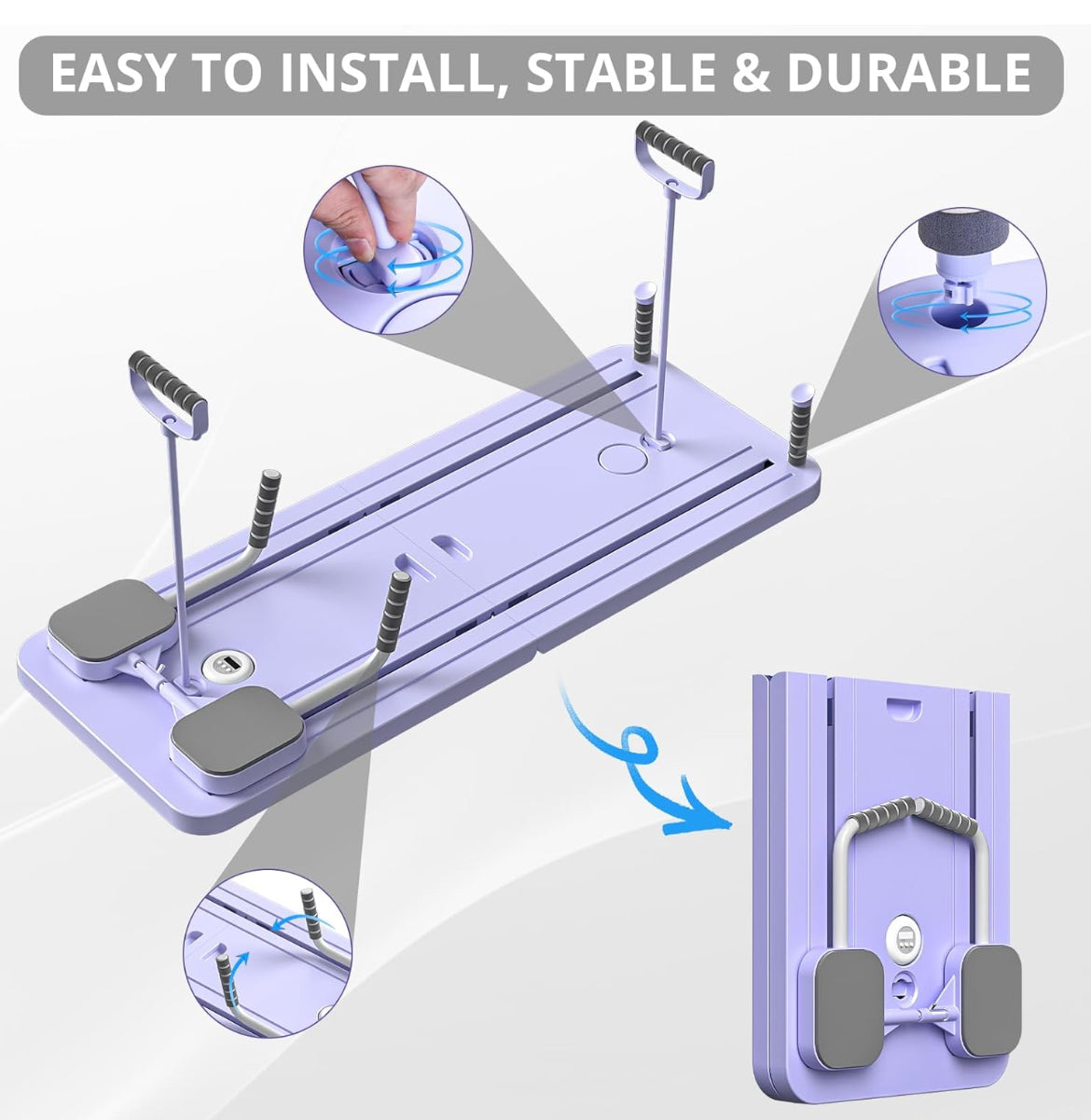 EASY TO INSTALL, STABLE & DURABLE